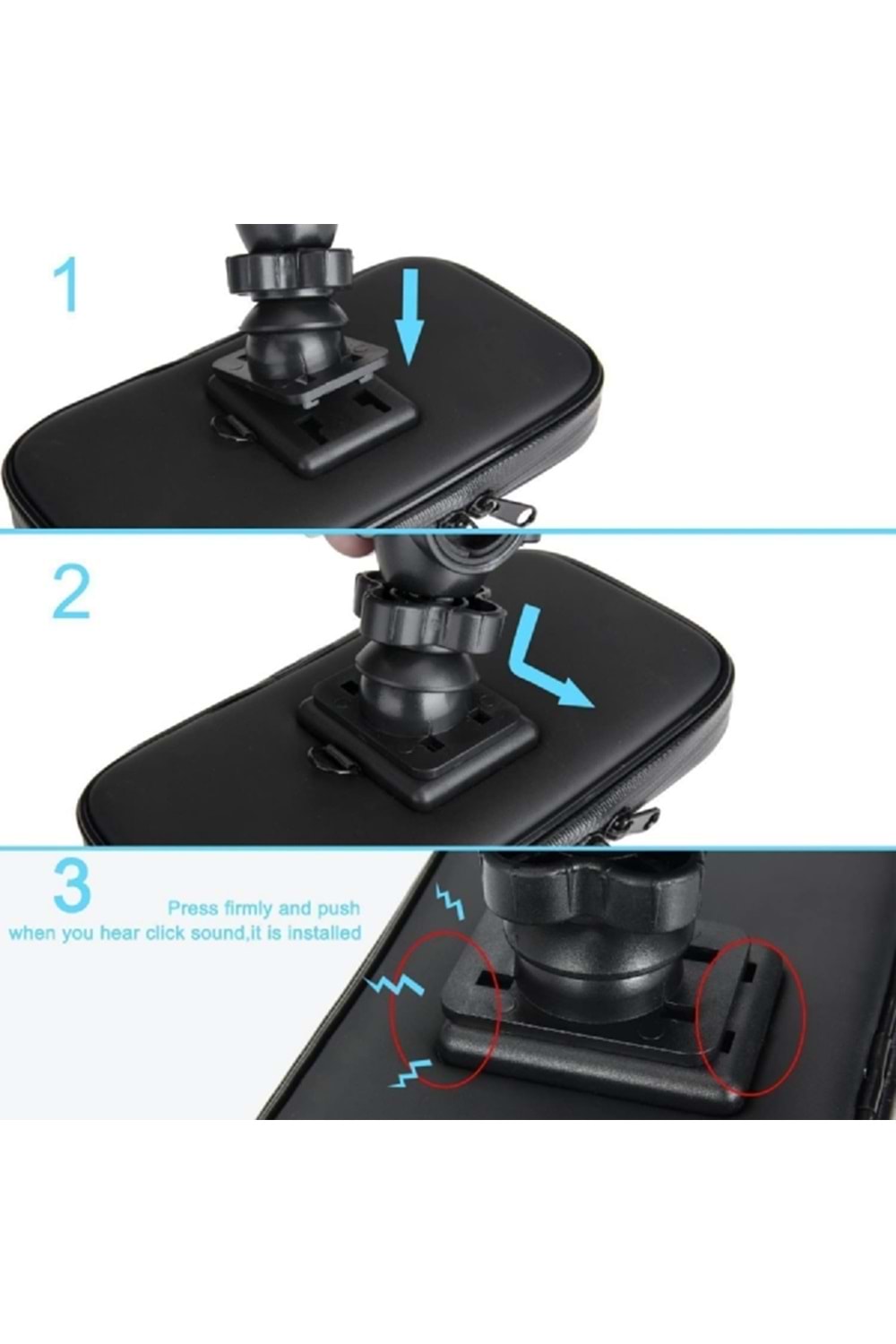 1

2

3

Press firmly and push when you hear click sound,it is installed